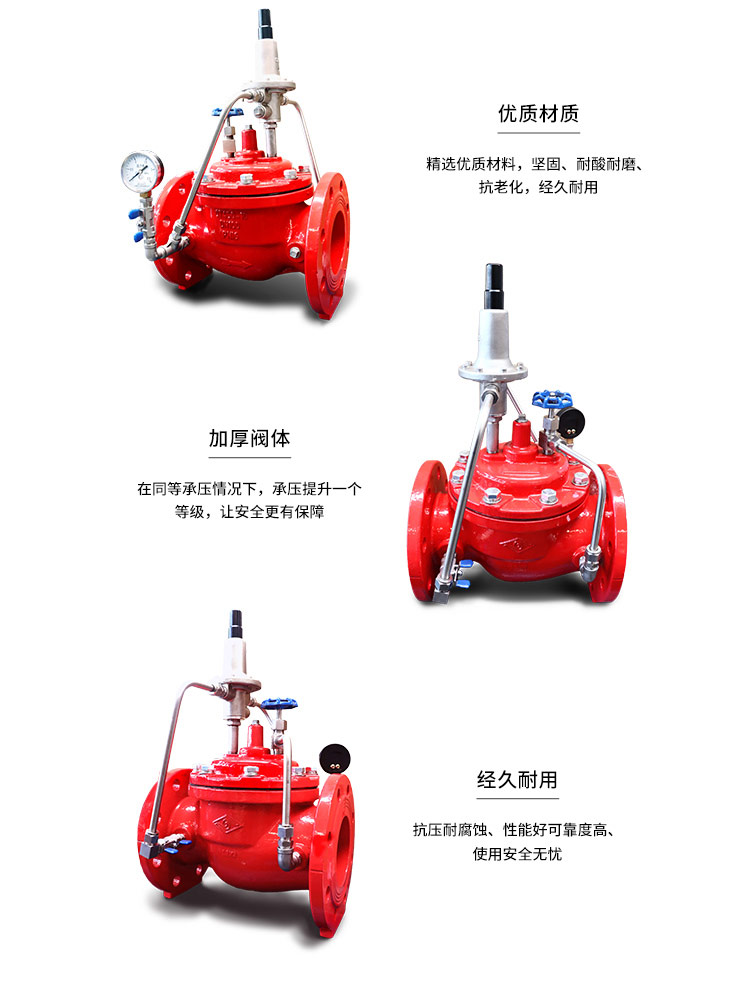 优质材质

精选优质材料，坚固、耐酸耐磨、抗老化，经久耐用

加厚阀体

在同等承压情况下，承压提升一个等级，让安全更有保障

经久耐用

抗压耐腐蚀、性能好可靠度高、使用安全无忧